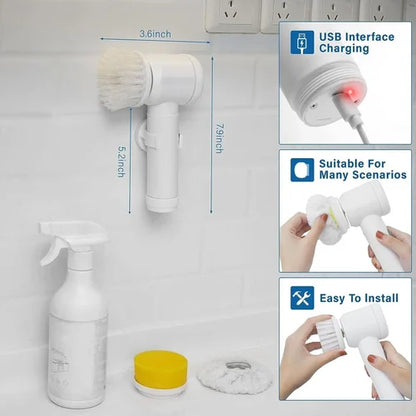 3.6inch

5.2inch

7.9inch

USB Interface Charging

Suitable For Many Scenarios

Easy To Install